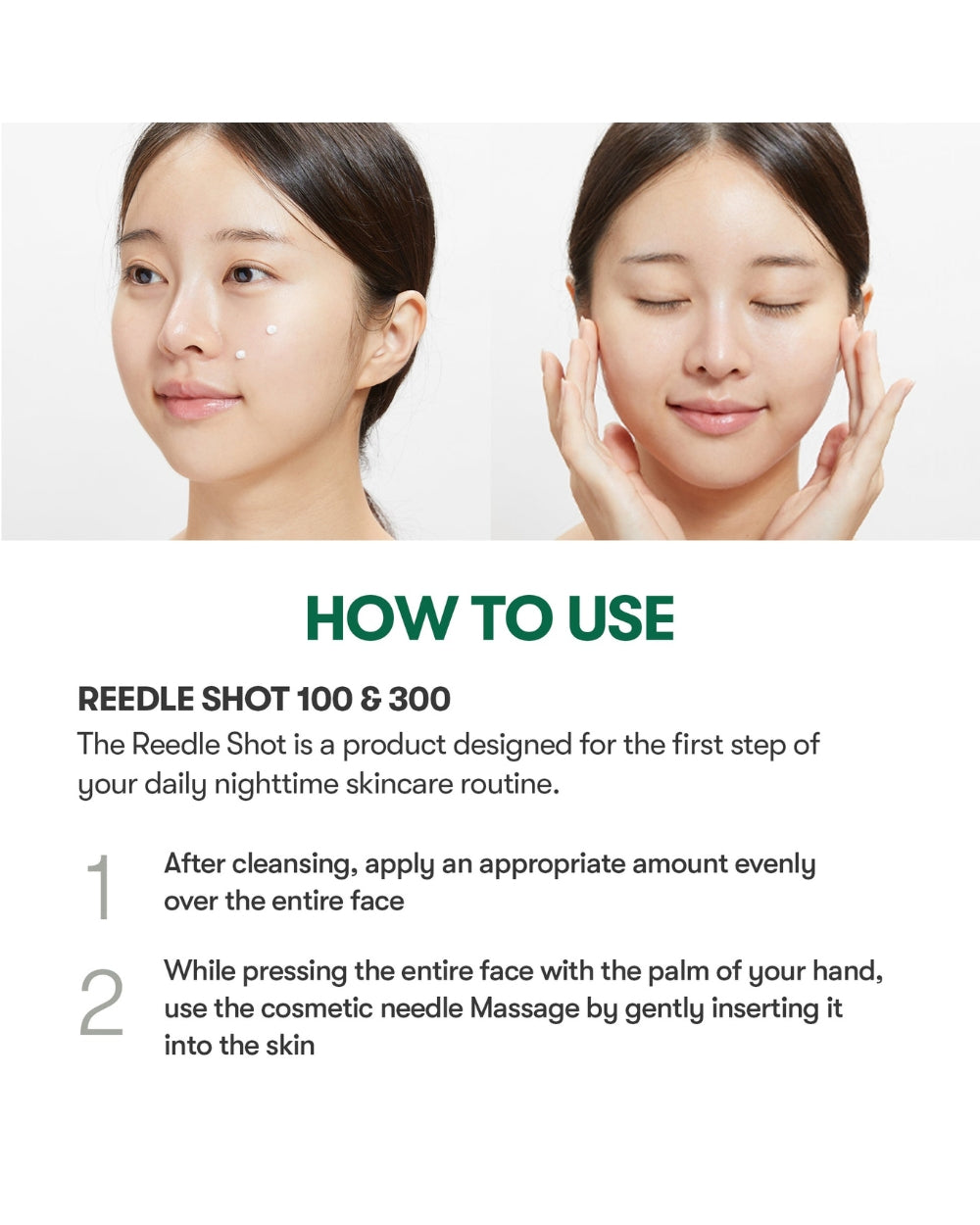 HOW TO USE

REEDLE SHOT 100 & 300

The Reedle Shot is a product designed for the first step of your daily nighttime skincare routine.

1 After cleansing, apply an appropriate amount evenly over the entire face

2 While pressing the entire face with the palm of your hand, use the cosmetic needle Massage by gently inserting it into the skin