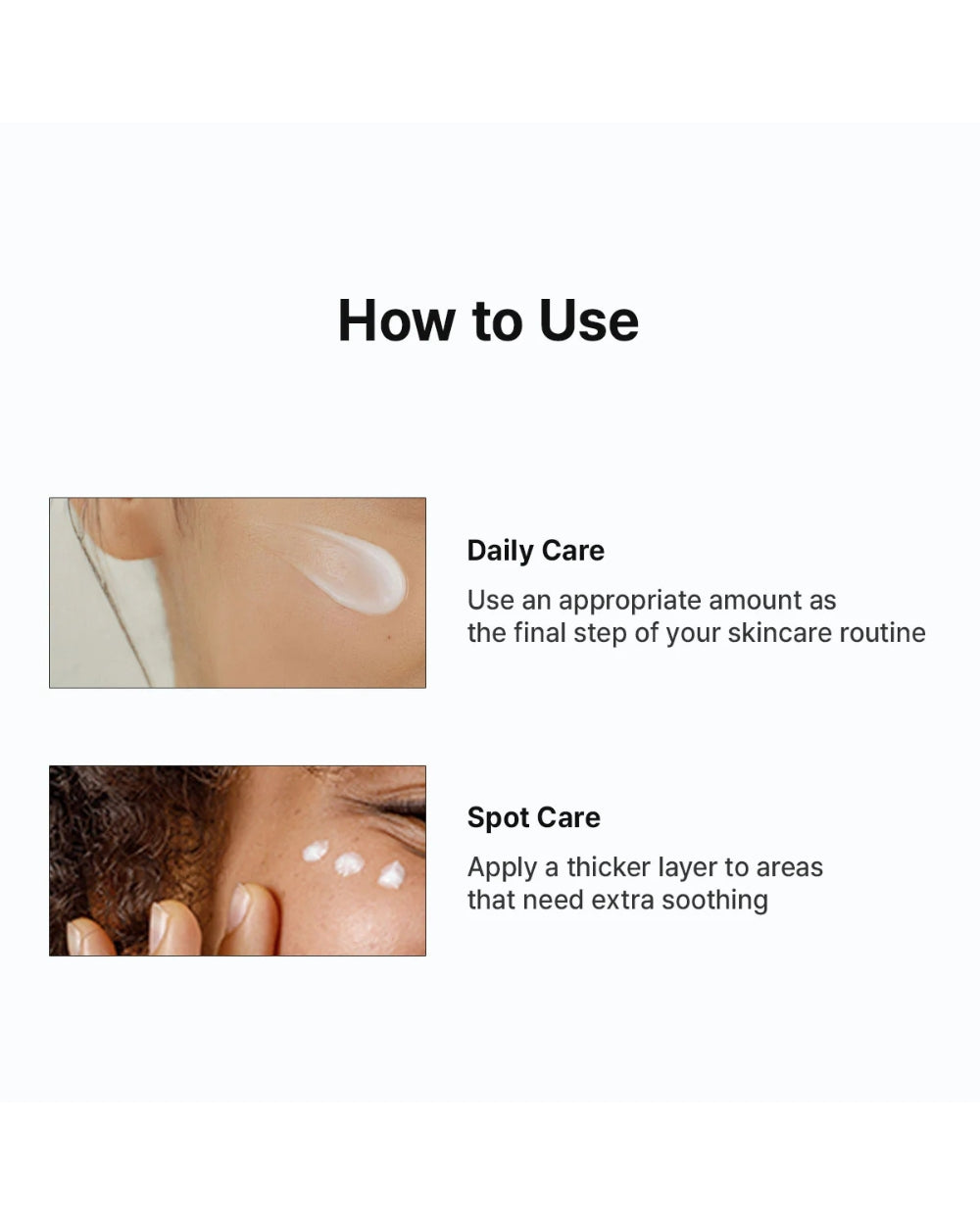 How to Use

Daily Care

Use an appropriate amount as the final step of your skincare routine

Spot Care

Apply a thicker layer to areas that need extra soothing